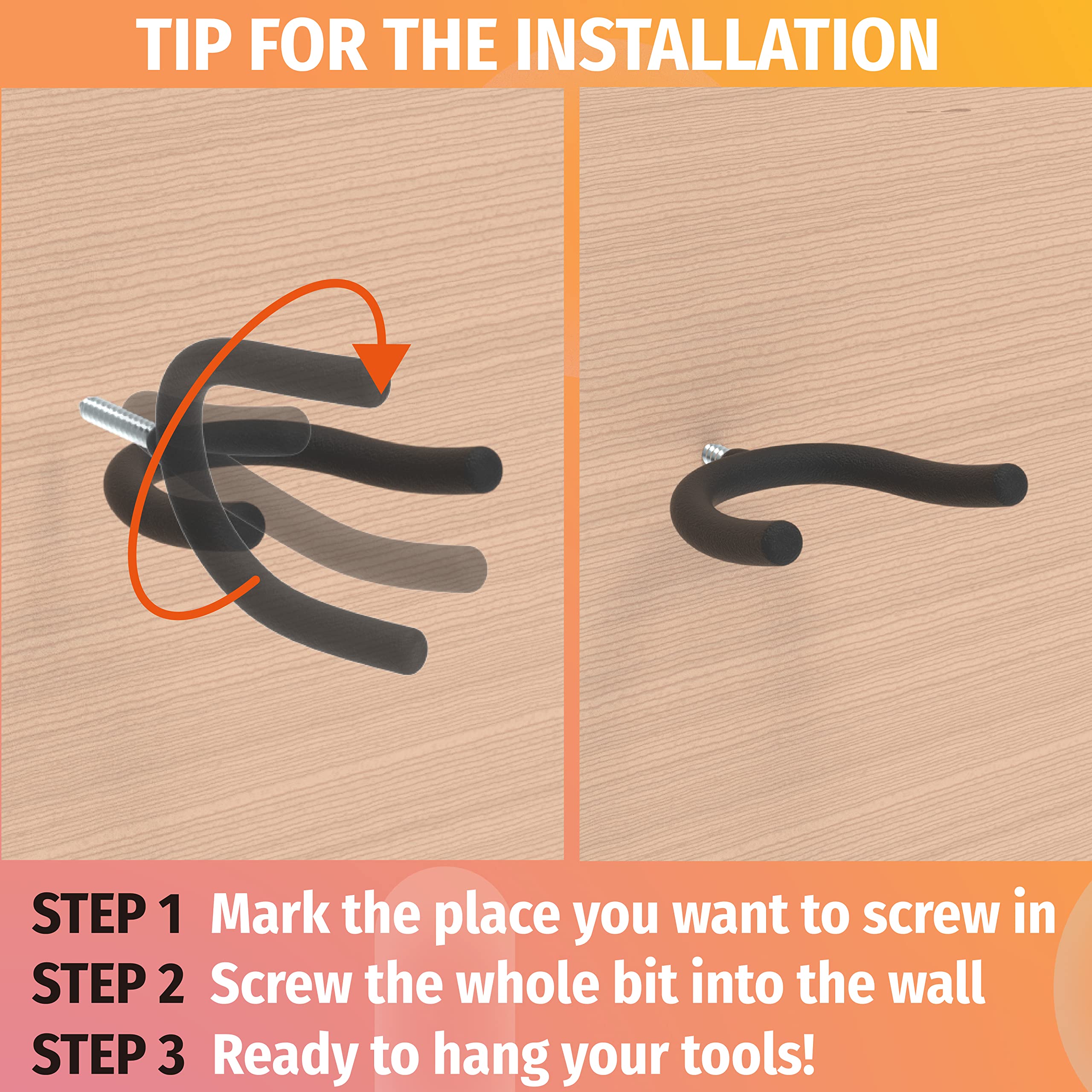 TIP FOR THE INSTALLATION

STEP 1 Mark the place you want to screw in
STEP 2 Screw the whole bit into the wall
STEP 3 Ready to hang your tools!