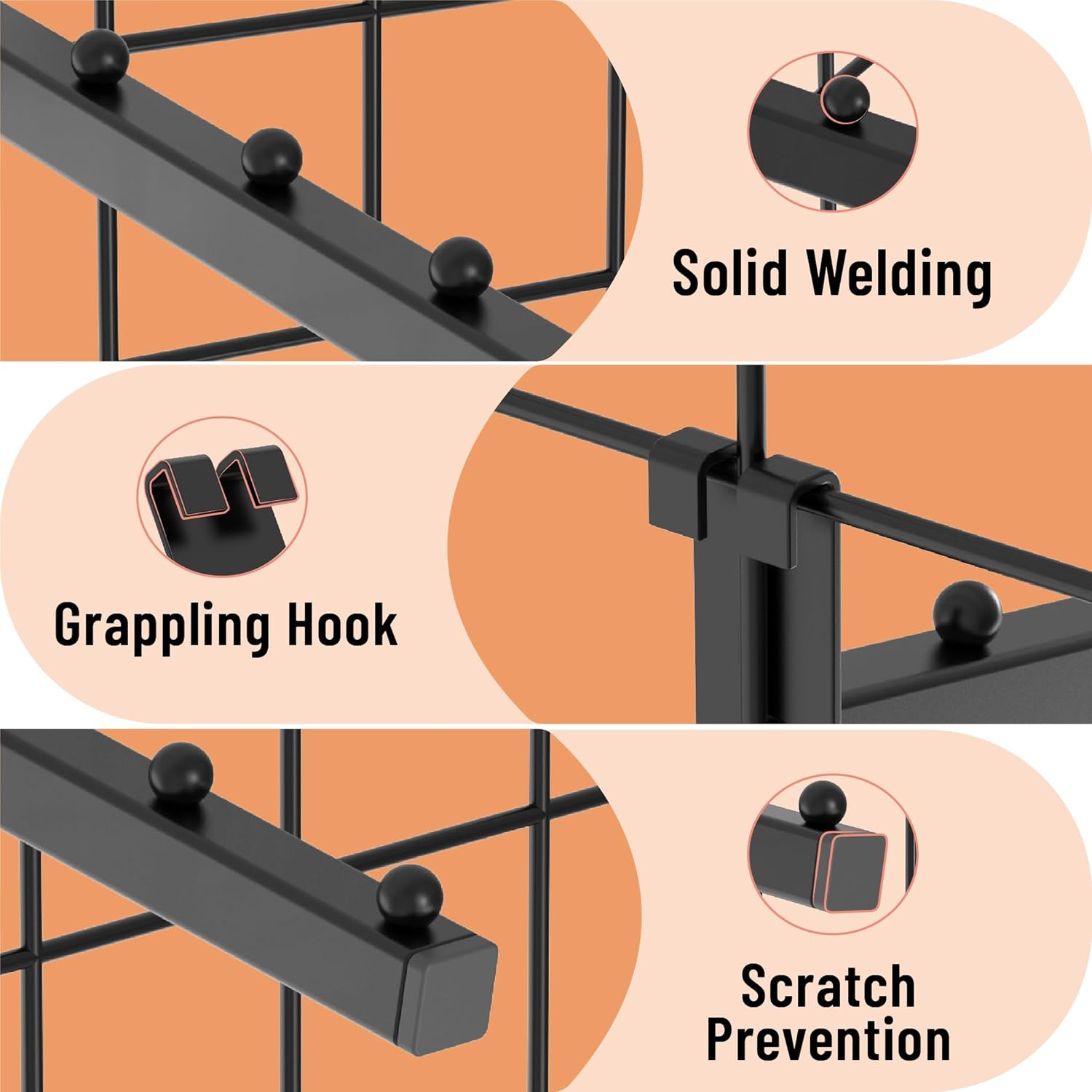 Solid Welding

Grappling Hook

Scratch Prevention